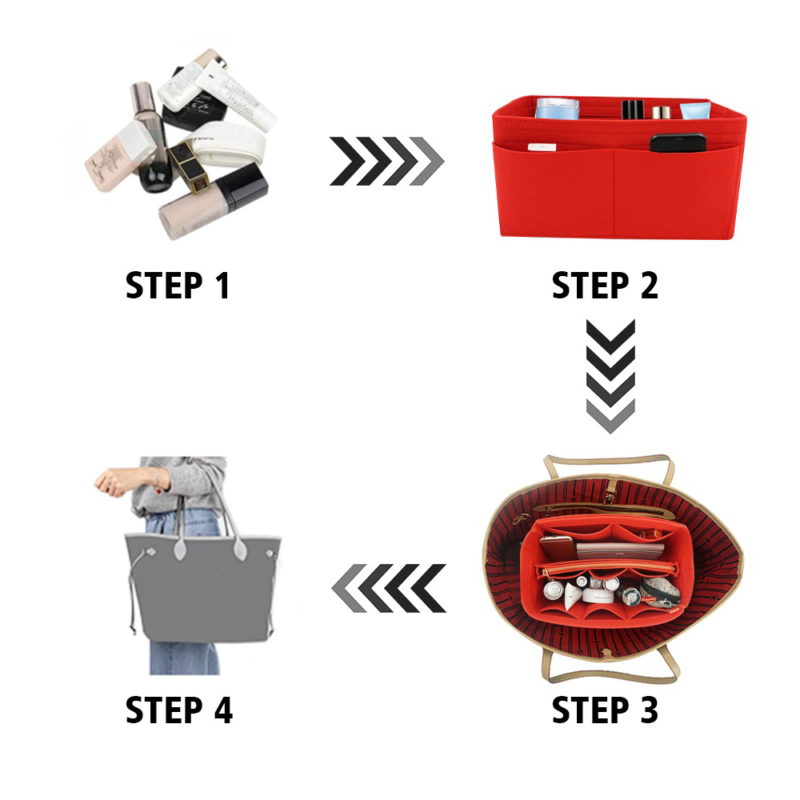 STEP 1

STEP 2

STEP 4

STEP 3